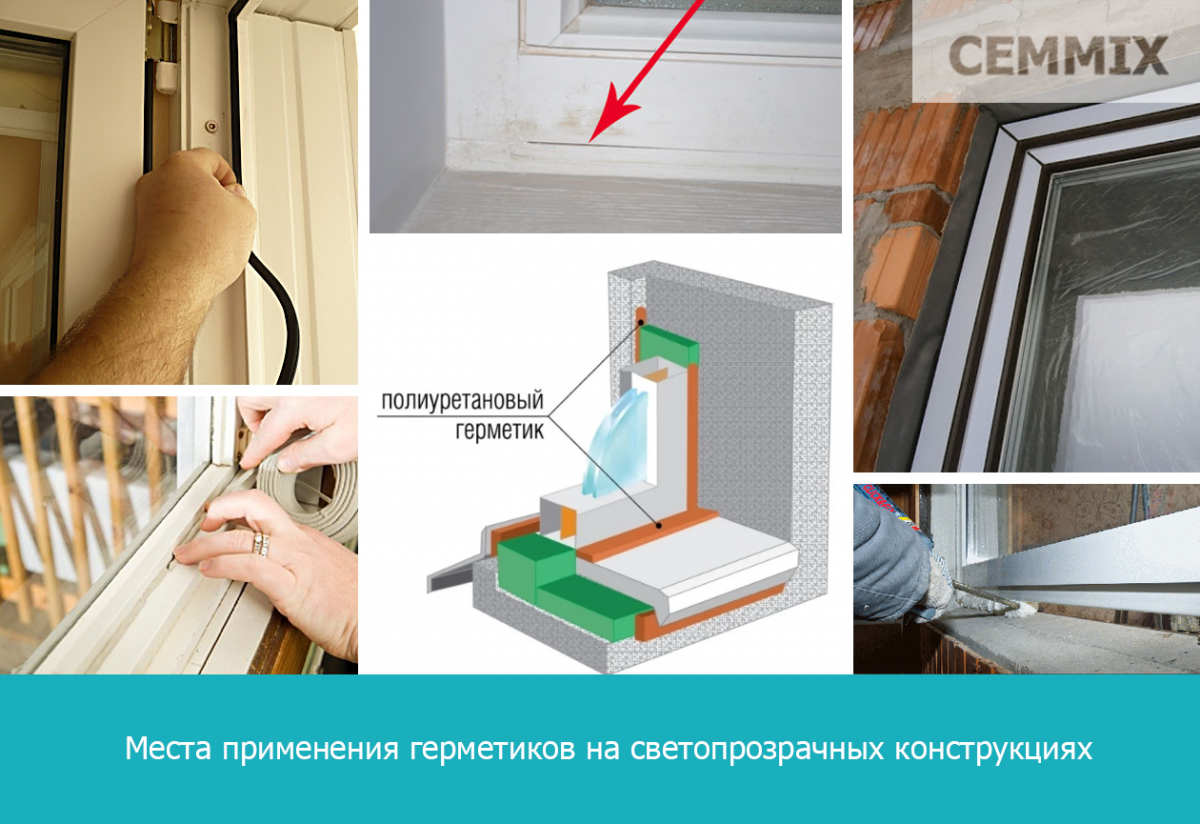 CEMMIX

полиуретановый
герметик

Места применения герметиков на светопрозрачных конструкциях