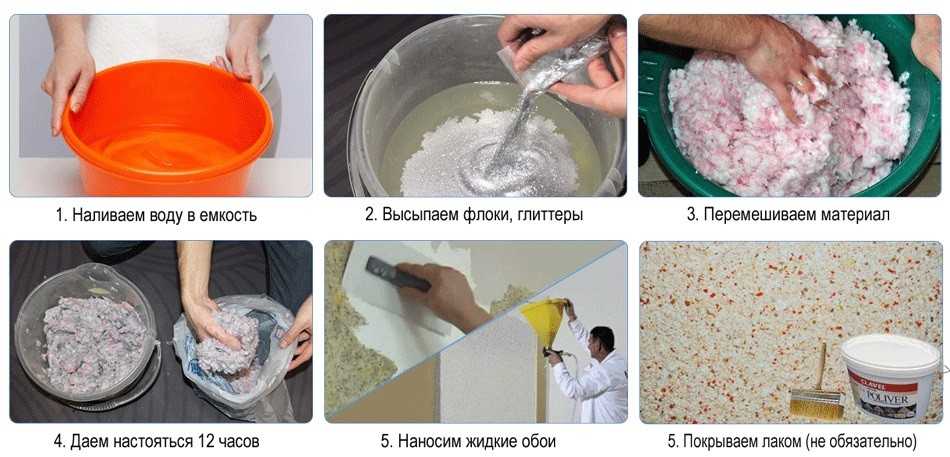 1. Наливаем воду в емкость

2. Высыпаем флоки, глиттеры

3. Перемешиваем материал

4. Даем настояться 12 часов

5. Наносим жидкие обои

CLAVEL
POLIVER

5. Покрываем лаком (не обязательно)